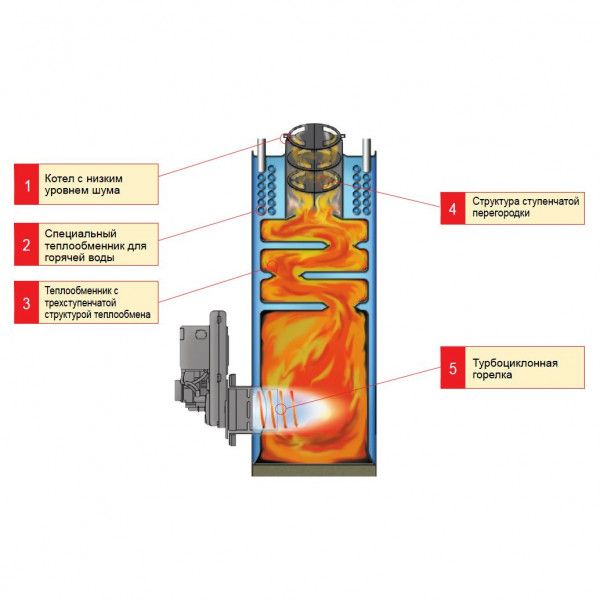 1 Котел с низким уровнем шума

2 Специальный теплообменник для горячей воды

3 Теплообменник с трехступенчатой структурой теплообмена

4 Структура ступенчатой перегородки

5 Турбоциклонная горелка