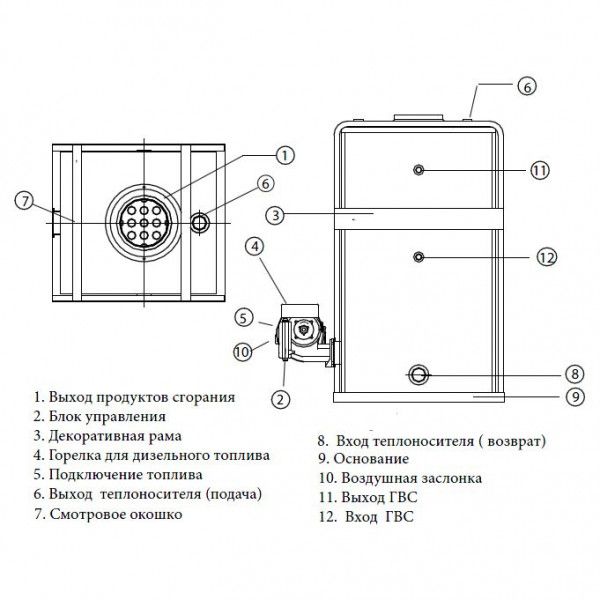 6

1

11

7

6

3

4

12

5

10

8

2

9

1. Выход продуктов сгорания
2. Блок управления
3. Декоративная рама
4. Горелка для дизельного топлива
5. Подключение топлива
6. Выход теплоносителя (подача)
7. Смотровое окошко

8. Вход теплоносителя ( возврат)
9. Основание
10. Воздушная заслонка
11. Выход ГВС
12. Вход ГВС