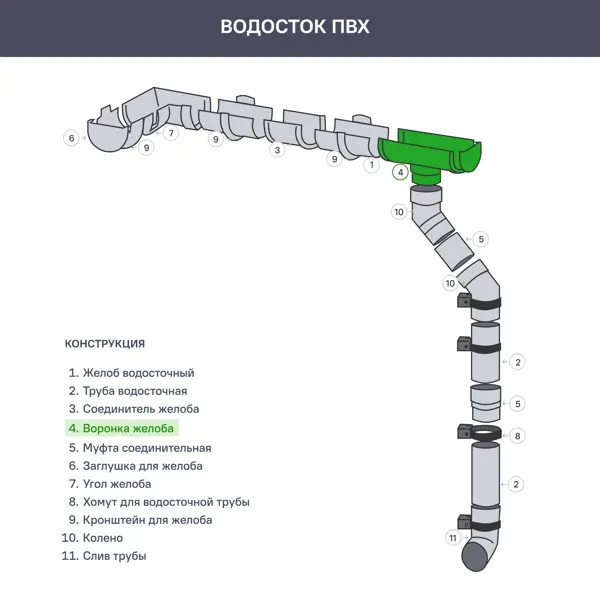 ВОДОСТОК ПВХ

6
7
9
9
3
9
1
4
10
5
10
2
5
8
2
11

КОНСТРУКЦИЯ

1. Желоб водосточный
2. Труба водосточная
3. Соединитель желоба
4. Воронка желоба
5. Муфта соединительная
6. Заглушка для желоба
7. Угол желоба
8. Хомут для водосточной трубы
9. Кронштейн для желоба
10. Колено
11. Слив трубы