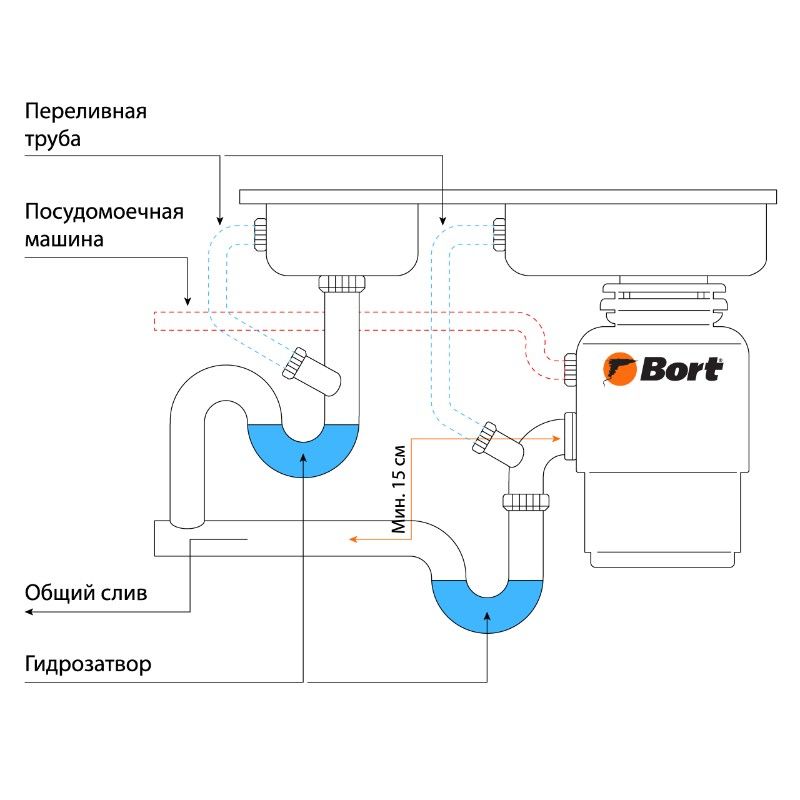 Переливная труба

Посудомоечная машина

Bort

Мин. 15 см

Общий слив

Гидрозатвор